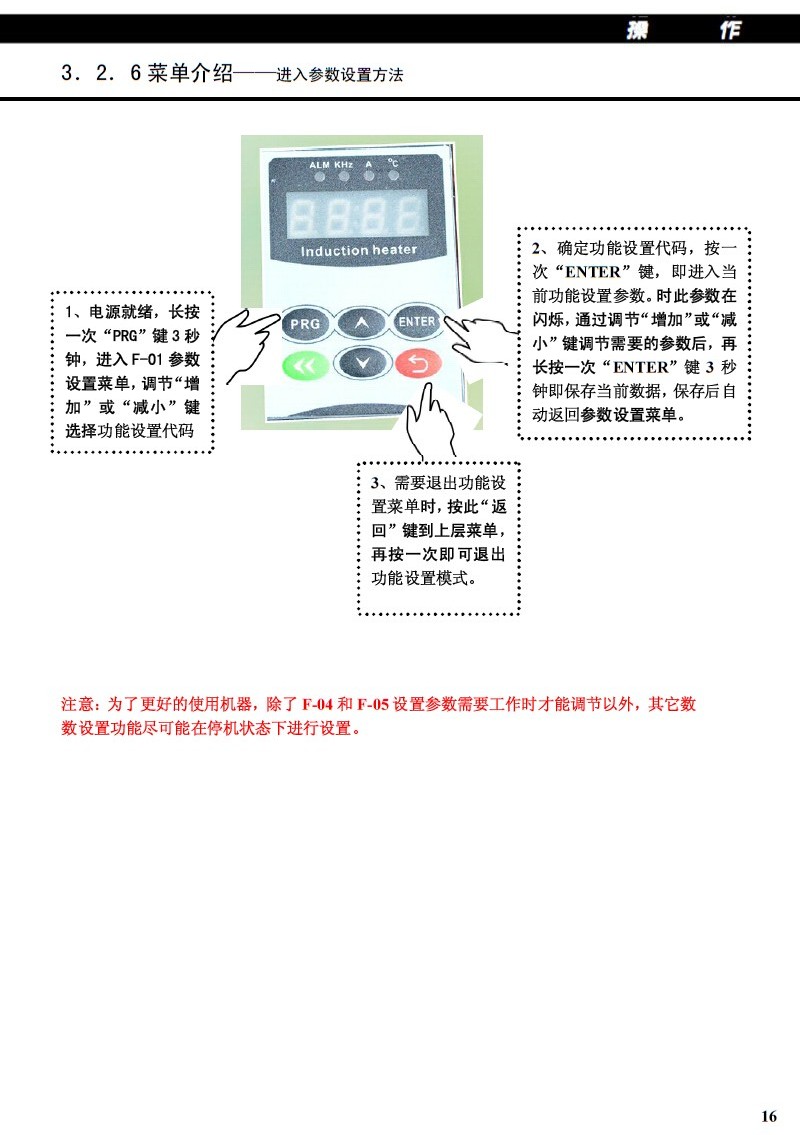 操 作

3．2．6 菜单介绍——进入参数设置方法

ALM KHz A ℃

8.8.8.8.

Induction heater

PRG ENTER

1、电源就绪，长按一次“PRG”键 3 秒钟，进入 F-01 参数设置菜单，调节“增加”或“减小”键选择功能设置代码

2、确定功能设置代码，按一次“ENTER”键，即进入当前功能设置参数。时此参数在闪烁，通过调节“增加”或“减小”键调节需要的参数后，再长按一次“ENTER”键 3 秒钟即保存当前数据，保存后自动返回参数设置菜单。

3、需要退出功能设置菜单时，按此“返回”键到上层菜单，再按一次即可退出功能设置模式。

注意：为了更好的使用机器，除了 F-04 和 F-05 设置参数需要工作时才能调节以外，其它数数设置功能尽可能在停机状态下进行设置。

16