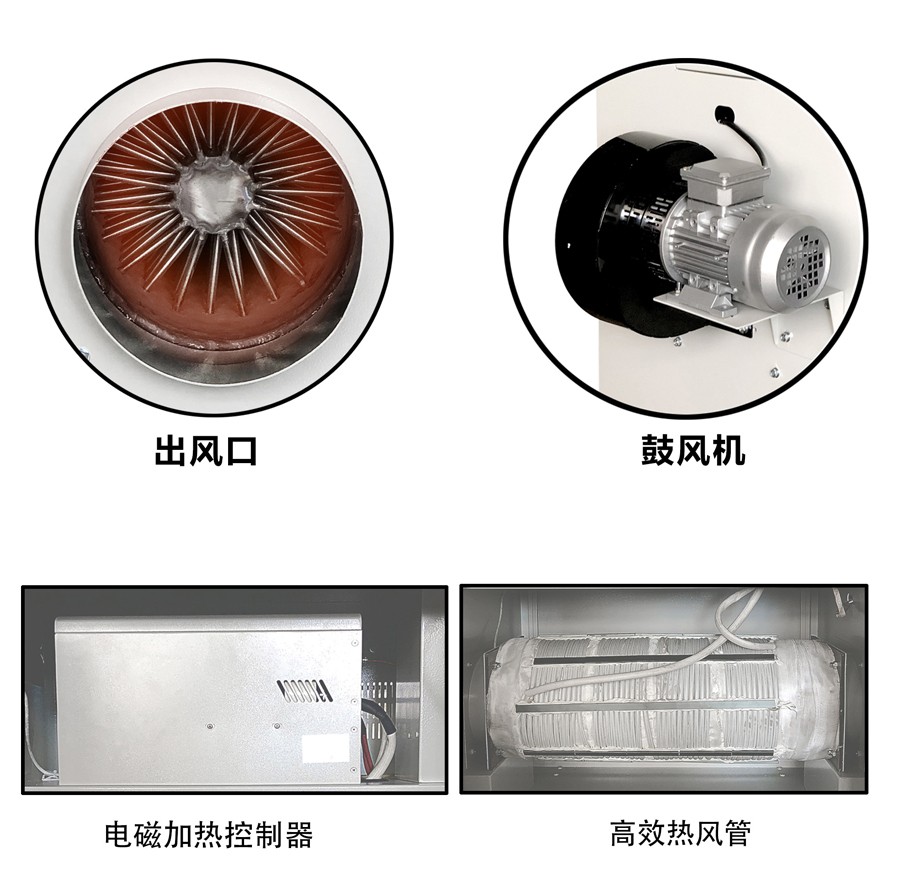 出风口

鼓风机

电磁加热控制器

高效热风管